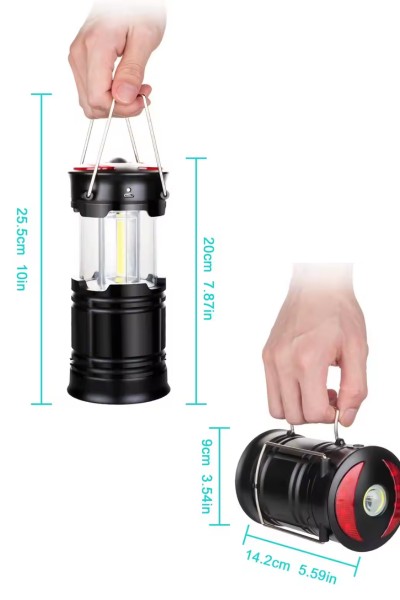 25.5cm 10in

20cm 7.87in

9cm 3.54in

14.2cm 5.59in